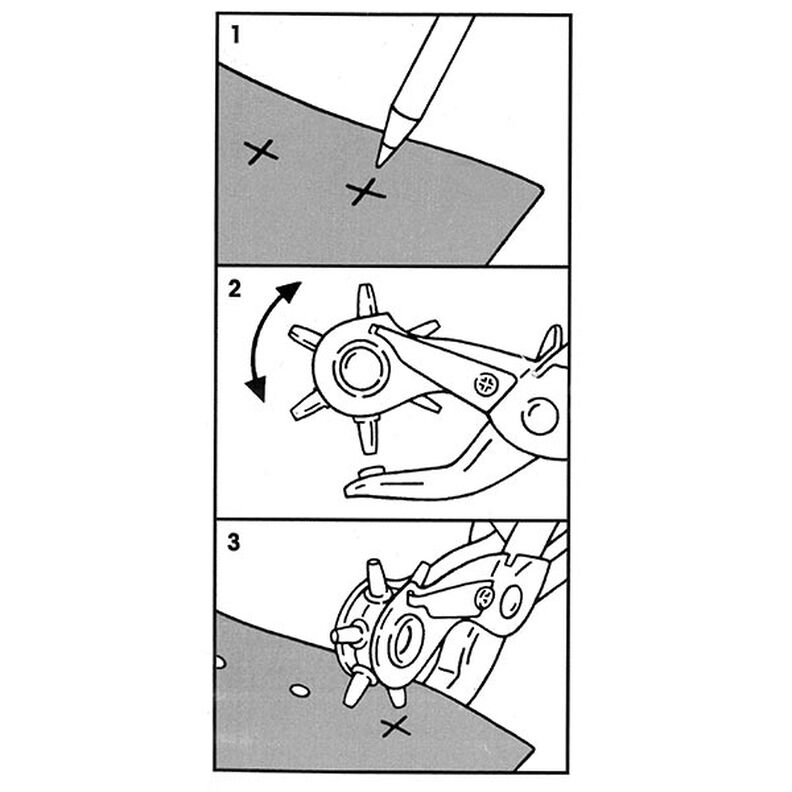 1

2

3