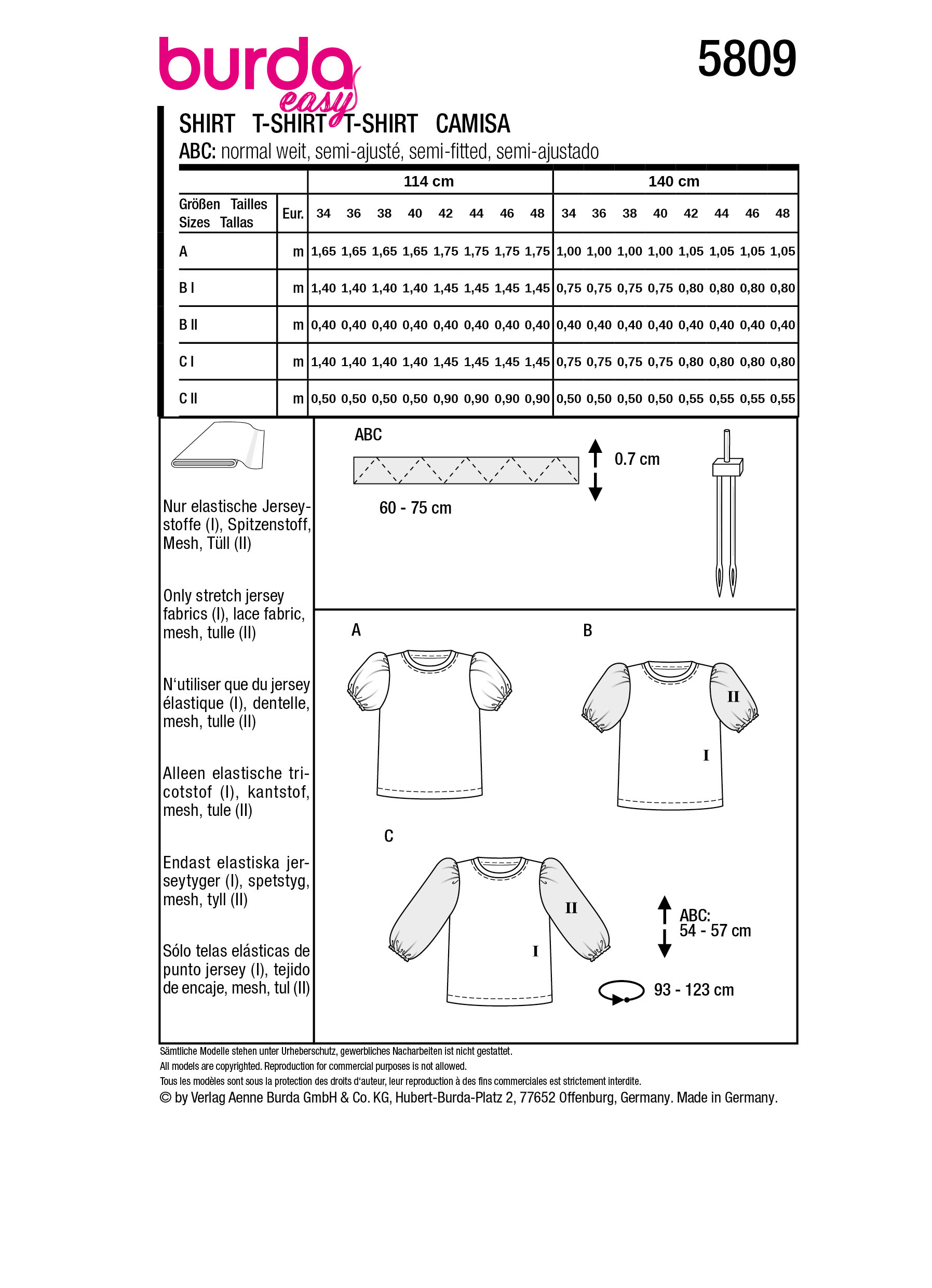 burda easy

5809

SHIRT T-SHIRT T-SHIRT CAMISA

ABC: normal weit, semi-ajusté, semi-fitted, semi-ajustado

| | | 114 cm | | | | | | | | 140 cm | | | | | | | |
|---|---|---|---|---|---|---|---|---|---|---|---|---|---|---|---|---|---|
| Größen Tailles Sizes Tallas | Eur. | 34 | 36 | 38 | 40 | 42 | 44 | 46 | 48 | 34 | 36 | 38 | 40 | 42 | 44 | 46 | 48 |
| A | m | 1,65 | 1,65 | 1,65 | 1,65 | 1,75 | 1,75 | 1,75 | 1,75 | 1,00 | 1,00 | 1,00 | 1,00 | 1,05 | 1,05 | 1,05 | 1,05 |
| B I | m | 1,40 | 1,40 | 1,40 | 1,40 | 1,45 | 1,45 | 1,45 | 1,45 | 0,75 | 0,75 | 0,75 | 0,75 | 0,80 | 0,80 | 0,80 | 0,80 |
| B II | m | 0,40 | 0,40 | 0,40 | 0,40 | 0,40 | 0,40 | 0,40 | 0,40 | 0,40 | 0,40 | 0,40 | 0,40 | 0,40 | 0,40 | 0,40 | 0,40 |
| C I | m | 1,40 | 1,40 | 1,40 | 1,40 | 1,45 | 1,45 | 1,45 | 1,45 | 0,75 | 0,75 | 0,75 | 0,75 | 0,80 | 0,80 | 0,80 | 0,80 |
| C II | m | 0,50 | 0,50 | 0,50 | 0,50 | 0,90 | 0,90 | 0,90 | 0,90 | 0,50 | 0,50 | 0,50 | 0,50 | 0,55 | 0,55 | 0,55 | 0,55 |

Nur elastische Jerseystoffe (I), Spitzenstoff, Mesh, Tüll (II)

Only stretch jersey fabrics (I), lace fabric, mesh, tulle (II)

N'utiliser que du jersey élastique (I), dentelle, mesh, tulle (II)

Alleen elastische tricotstof (I), kantstof, mesh, tule (II)

Endast elastiska jerseytyger (I), spetstyg, mesh, tyll (II)

Sólo telas elásticas de punto jersey (I), tejido de encaje, mesh, tul (II)

ABC

0.7 cm

60 - 75 cm

A

B

II

I

C

II

I

ABC:
54 - 57 cm

93 - 123 cm

Sämtliche Modelle stehen unter Urheberschutz, gewerbliches Nacharbeiten ist nicht gestattet.
All models are copyrighted. Reproduction for commercial purposes is not allowed.
Tous les modèles sont sous la protection des droits d'auteur, leur reproduction à des fins commerciales est strictement interdite.
© by Verlag Aenne Burda GmbH & Co. KG, Hubert-Burda-Platz 2, 77652 Offenburg, Germany. Made in Germany.