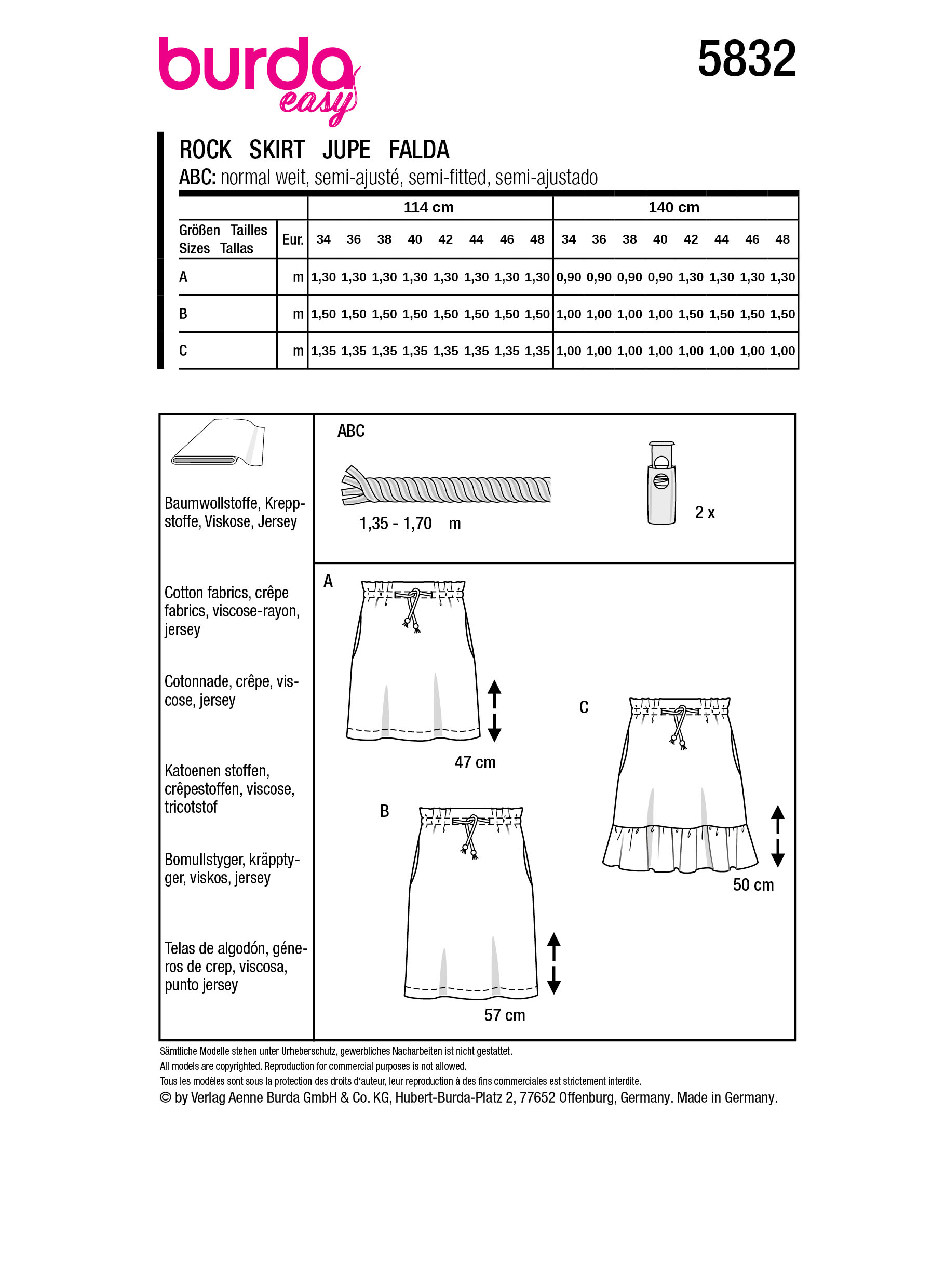 burda easy

5832

ROCK SKIRT JUPE FALDA
ABC: normal weit, semi-ajusté, semi-fitted, semi-ajustado

| | | 114 cm | | | | | | | | 140 cm | | | | | | | |
|---|---|---|---|---|---|---|---|---|---|---|---|---|---|---|---|---|---|
| Größen Tailles Sizes Tallas | Eur. | 34 | 36 | 38 | 40 | 42 | 44 | 46 | 48 | 34 | 36 | 38 | 40 | 42 | 44 | 46 | 48 |
| A | m | 1,30 | 1,30 | 1,30 | 1,30 | 1,30 | 1,30 | 1,30 | 1,30 | 0,90 | 0,90 | 0,90 | 0,90 | 1,30 | 1,30 | 1,30 | 1,30 |
| B | m | 1,50 | 1,50 | 1,50 | 1,50 | 1,50 | 1,50 | 1,50 | 1,50 | 1,00 | 1,00 | 1,00 | 1,00 | 1,50 | 1,50 | 1,50 | 1,50 |
| C | m | 1,35 | 1,35 | 1,35 | 1,35 | 1,35 | 1,35 | 1,35 | 1,35 | 1,00 | 1,00 | 1,00 | 1,00 | 1,00 | 1,00 | 1,00 | 1,00 |

Baumwollstoffe, Kreppstoffe, Viskose, Jersey

Cotton fabrics, crêpe fabrics, viscose-rayon, jersey

Cotonnade, crêpe, viscose, jersey

Katoenen stoffen, crêpestoffen, viscose, tricotstof

Bomullstyger, kräpptyger, viskos, jersey

Telas de algodón, géneros de crep, viscosa, punto jersey

ABC

1,35 - 1,70 m

2 x

A

47 cm

B

57 cm

C

50 cm

Sämtliche Modelle stehen unter Urheberschutz, gewerbliches Nacharbeiten ist nicht gestattet.
All models are copyrighted. Reproduction for commercial purposes is not allowed.
Tous les modèles sont sous la protection des droits d'auteur, leur reproduction à des fins commerciales est strictement interdite.
© by Verlag Aenne Burda GmbH & Co. KG, Hubert-Burda-Platz 2, 77652 Offenburg, Germany. Made in Germany.