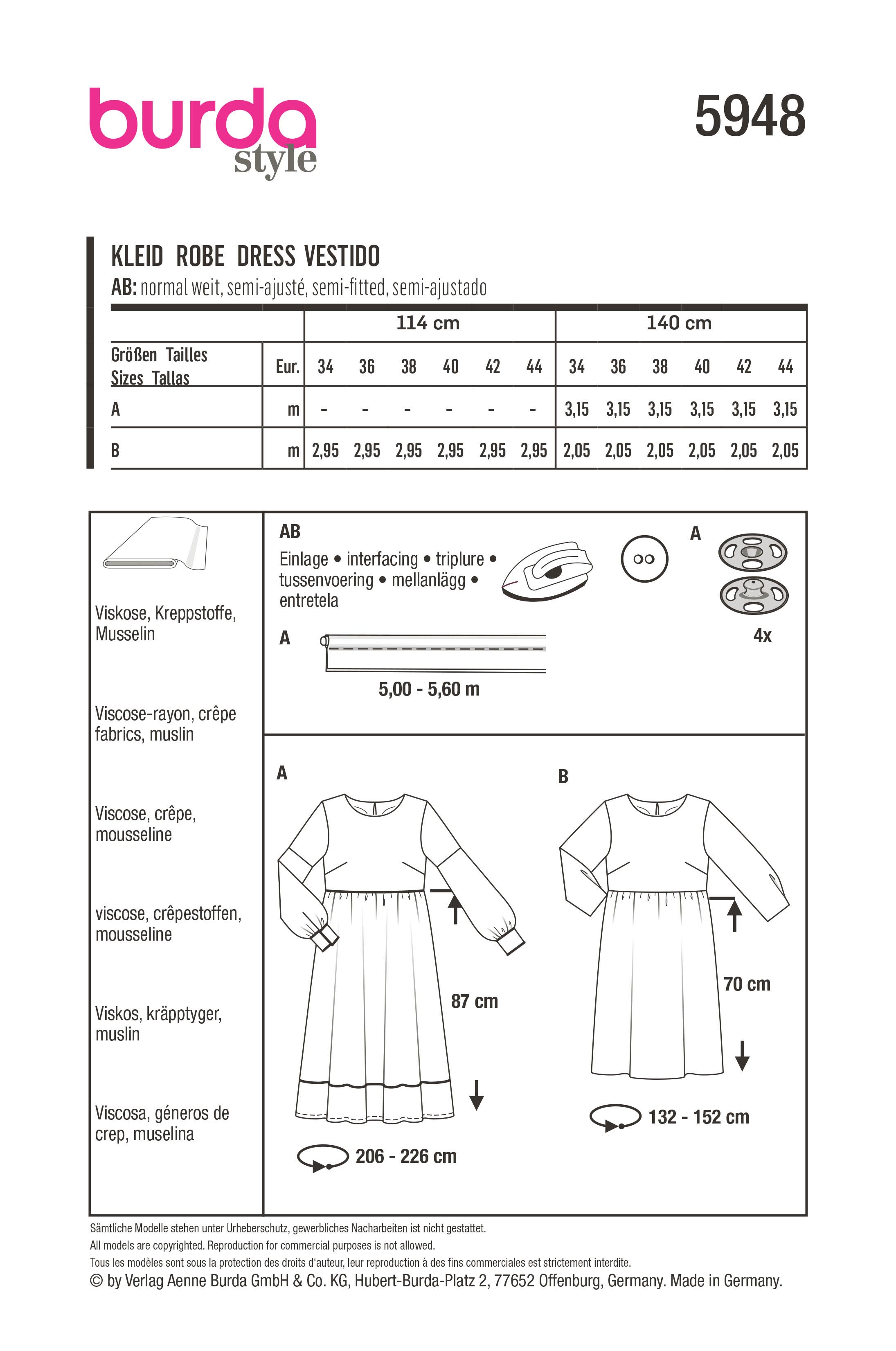 burda
style

5948

KLEID ROBE DRESS VESTIDO
AB: normal weit, semi-ajusté, semi-fitted, semi-ajustado

| | | 114 cm | | | | | | 140 cm | | | | | |
|---|---|---|---|---|---|---|---|---|---|---|---|---|---|
| Größen Tailles Sizes Tallas | Eur. | 34 | 36 | 38 | 40 | 42 | 44 | 34 | 36 | 38 | 40 | 42 | 44 |
| A | m | - | - | - | - | - | - | 3,15 | 3,15 | 3,15 | 3,15 | 3,15 | 3,15 |
| B | m | 2,95 | 2,95 | 2,95 | 2,95 | 2,95 | 2,95 | 2,05 | 2,05 | 2,05 | 2,05 | 2,05 | 2,05 |

Viskose, Kreppstoffe, Musselin

Viscose-rayon, crêpe fabrics, muslin

Viscose, crêpe, mousseline

viscose, crêpestoffen, mousseline

Viskos, kräpptyger, muslin

Viscosa, géneros de crep, muselina

AB
Einlage • interfacing • triplure • tussenvoering • mellanlägg • entretela

A
4x

A
5,00 - 5,60 m

A
87 cm
206 - 226 cm

B
70 cm
132 - 152 cm

Sämtliche Modelle stehen unter Urheberschutz, gewerbliches Nacharbeiten ist nicht gestattet.
All models are copyrighted. Reproduction for commercial purposes is not allowed.
Tous les modèles sont sous la protection des droits d'auteur, leur reproduction à des fins commerciales est strictement interdite.
© by Verlag Aenne Burda GmbH & Co. KG, Hubert-Burda-Platz 2, 77652 Offenburg, Germany. Made in Germany.