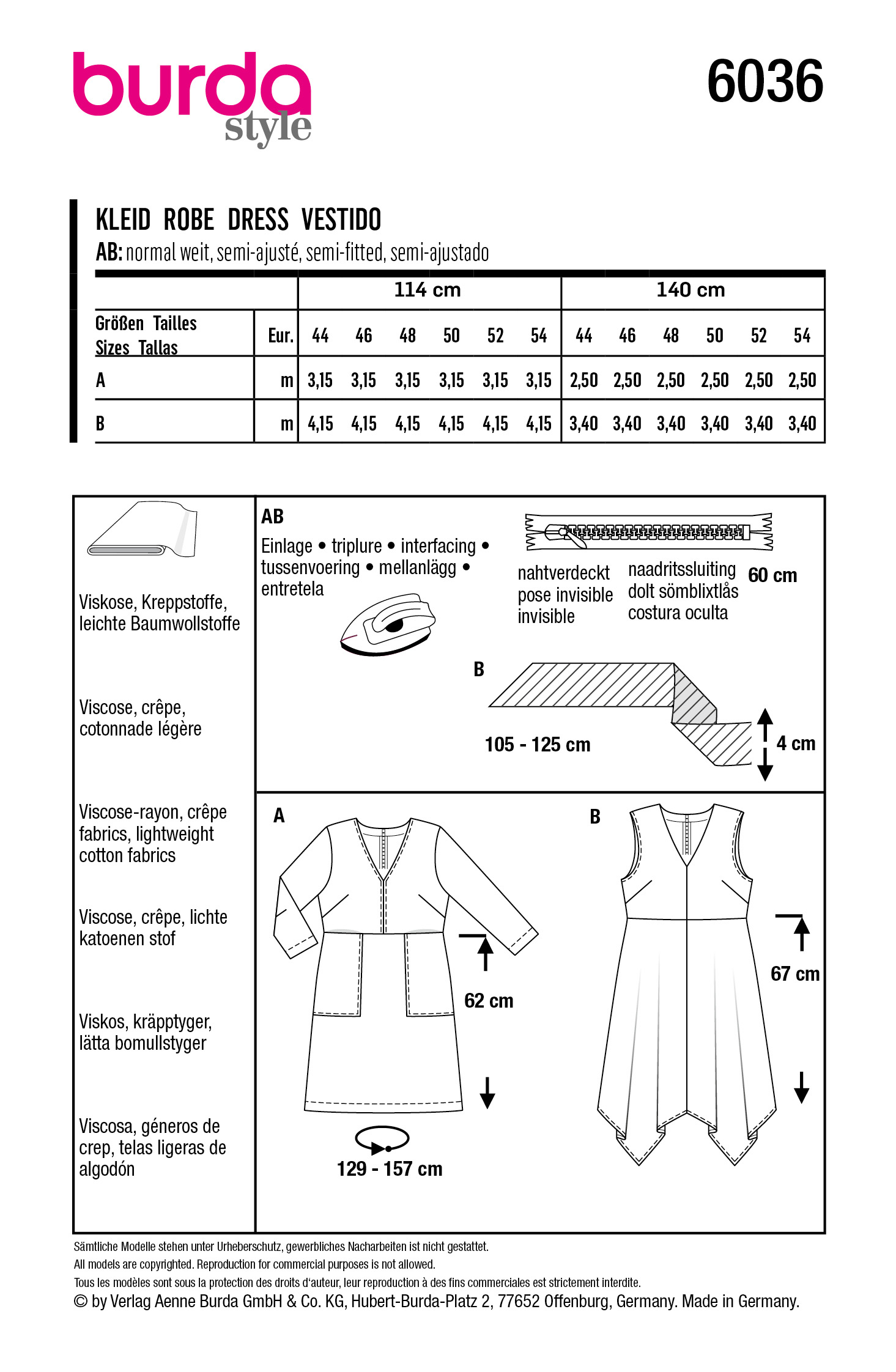 burda style

6036

KLEID ROBE DRESS VESTIDO
AB: normal weit, semi-ajusté, semi-fitted, semi-ajustado

| | | 114 cm | | | | | | 140 cm | | | | | |
|---|---|---|---|---|---|---|---|---|---|---|---|---|---|
| Größen Tailles Sizes Tallas | Eur. | 44 | 46 | 48 | 50 | 52 | 54 | 44 | 46 | 48 | 50 | 52 | 54 |
| A | m | 3,15 | 3,15 | 3,15 | 3,15 | 3,15 | 3,15 | 2,50 | 2,50 | 2,50 | 2,50 | 2,50 | 2,50 |
| B | m | 4,15 | 4,15 | 4,15 | 4,15 | 4,15 | 4,15 | 3,40 | 3,40 | 3,40 | 3,40 | 3,40 | 3,40 |

Viskose, Kreppstoffe, leichte Baumwollstoffe

Viscose, crêpe, cotonnade légère

Viscose-rayon, crêpe fabrics, lightweight cotton fabrics

Viscose, crêpe, lichte katoenen stof

Viskos, kräpptyger, lätta bomullstyger

Viscosa, géneros de crep, telas ligeras de algodón

AB
Einlage • triplure • interfacing • tussenvoering • mellanlägg • entretela

nahtverdeckt
pose invisible
invisible

naadritssluiting
dolt sömblixtlås
costura oculta

60 cm

B

105 - 125 cm

4 cm

A

62 cm

129 - 157 cm

B

67 cm

Sämtliche Modelle stehen unter Urheberschutz, gewerbliches Nacharbeiten ist nicht gestattet.
All models are copyrighted. Reproduction for commercial purposes is not allowed.
Tous les modèles sont sous la protection des droits d'auteur, leur reproduction à des fins commerciales est strictement interdite.
© by Verlag Aenne Burda GmbH & Co. KG, Hubert-Burda-Platz 2, 77652 Offenburg, Germany. Made in Germany.